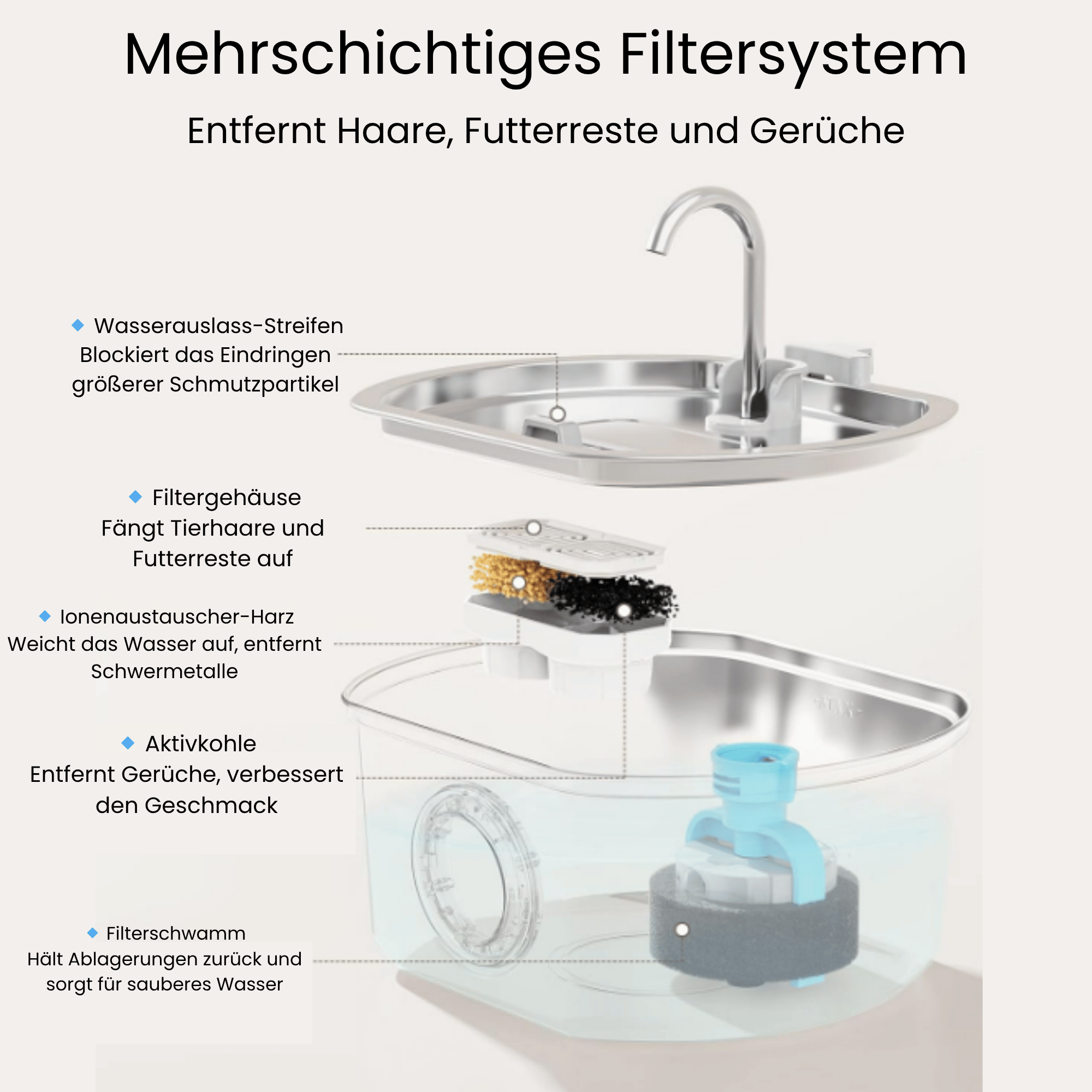 Mehrschichtiges Filtersystem

Entfernt Haare, Futterreste und Gerüche

Wasserauslass-Streifen
Blockiert das Eindringen größerer Schmutzpartikel

Filtergehäuse
Fängt Tierhaare und Futterreste auf

Ionenaustauscher-Harz
Weicht das Wasser auf, entfernt Schwermetalle

Aktivkohle
Entfernt Gerüche, verbessert den Geschmack

Filterschwamm
Hält Ablagerungen zurück und sorgt für sauberes Wasser